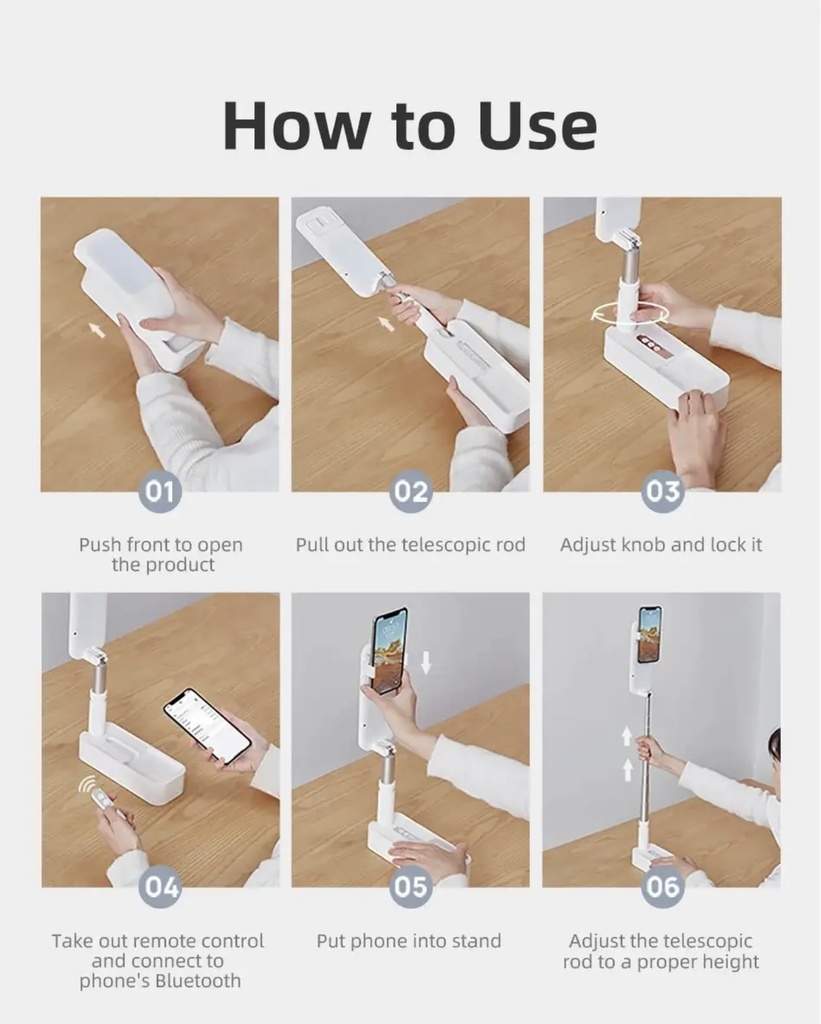 How to Use

01
Push front to open the product

02
Pull out the telescopic rod

03
Adjust knob and lock it

04
Take out remote control and connect to phone's Bluetooth

05
Put phone into stand

06
Adjust the telescopic rod to a proper height